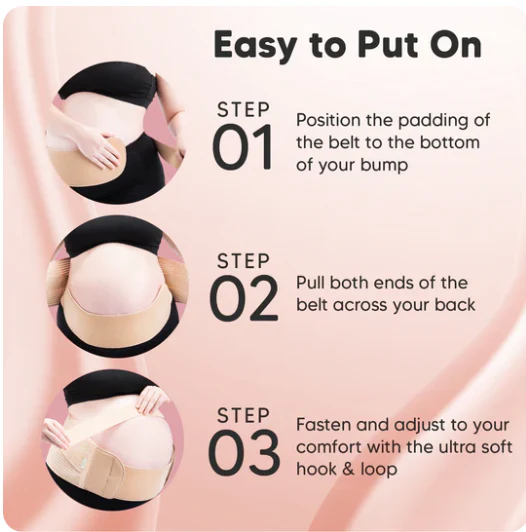 Easy to Put On

STEP
01
Position the padding of the belt to the bottom of your bump

STEP
02
Pull both ends of the belt across your back

STEP
03
Fasten and adjust to your comfort with the ultra soft hook & loop